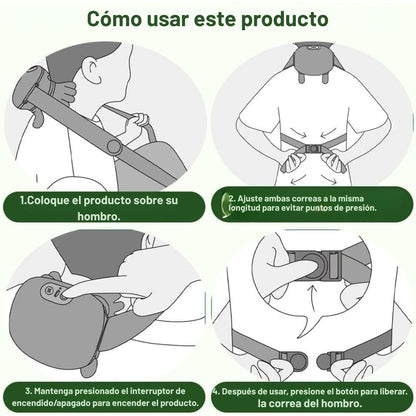 Cómo usar este producto

1.Coloque el producto sobre su hombro.

2. Ajuste ambas correas a la misma longitud para evitar puntos de presión.

3. Mantenga presionado el interruptor de encendido/apagado para encender el producto.

4. Después de usar, presione el botón para liberar. la correa del hombro.